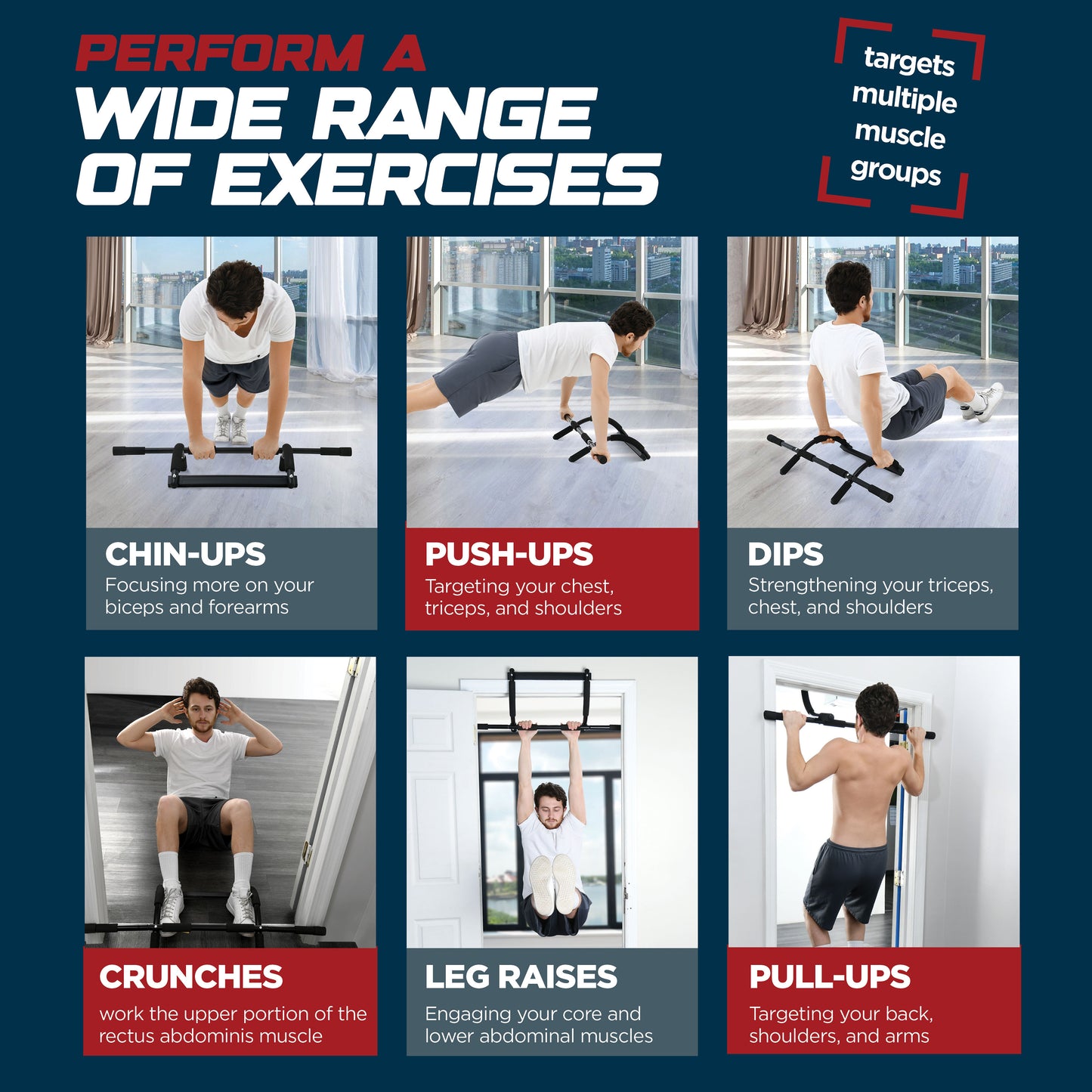 PERFORM A
WIDE RANGE
OF EXERCISES

targets multiple muscle groups

CHIN-UPS
Focusing more on your biceps and forearms

PUSH-UPS
Targeting your chest, triceps, and shoulders

DIPS
Strengthening your triceps, chest, and shoulders

CRUNCHES
work the upper portion of the rectus abdominis muscle

LEG RAISES
Engaging your core and lower abdominal muscles

PULL-UPS
Targeting your back, shoulders, and arms